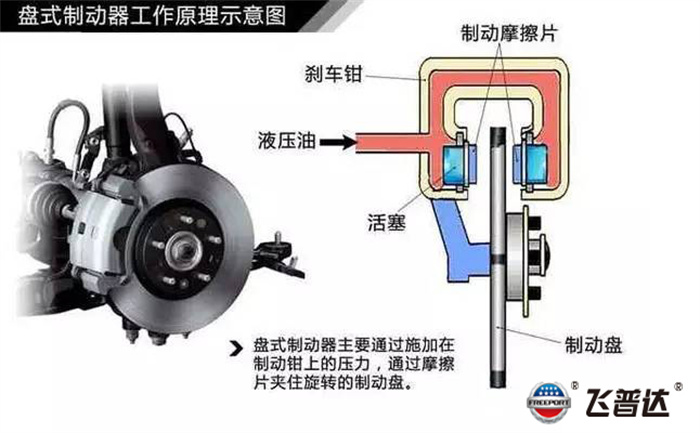 盘式制动器工作原理示意图

制动摩擦片

刹车钳

液压油

活塞

制动盘

盘式制动器主要通过施加在制动钳上的压力，通过摩擦片夹住旋转的制动盘。

FREEPORT ® 飞普达 ®