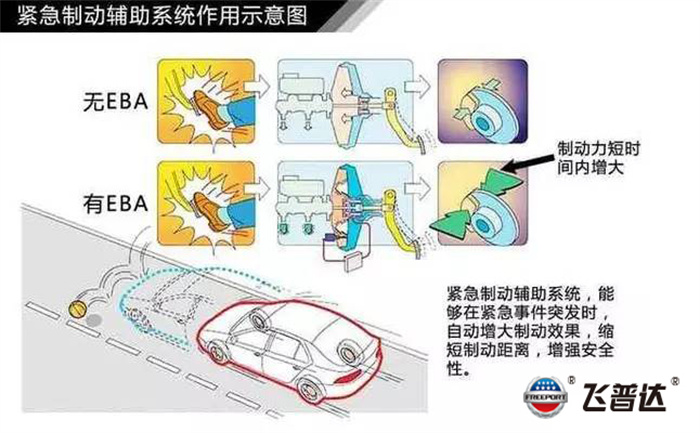 紧急制动辅助系统作用示意图

无EBA

有EBA

制动力短时间内增大

紧急制动辅助系统，能够在紧急事件突发时，自动增大制动效果，缩短制动距离，增强安全性。

FREEPORT ® 飞普达 ®